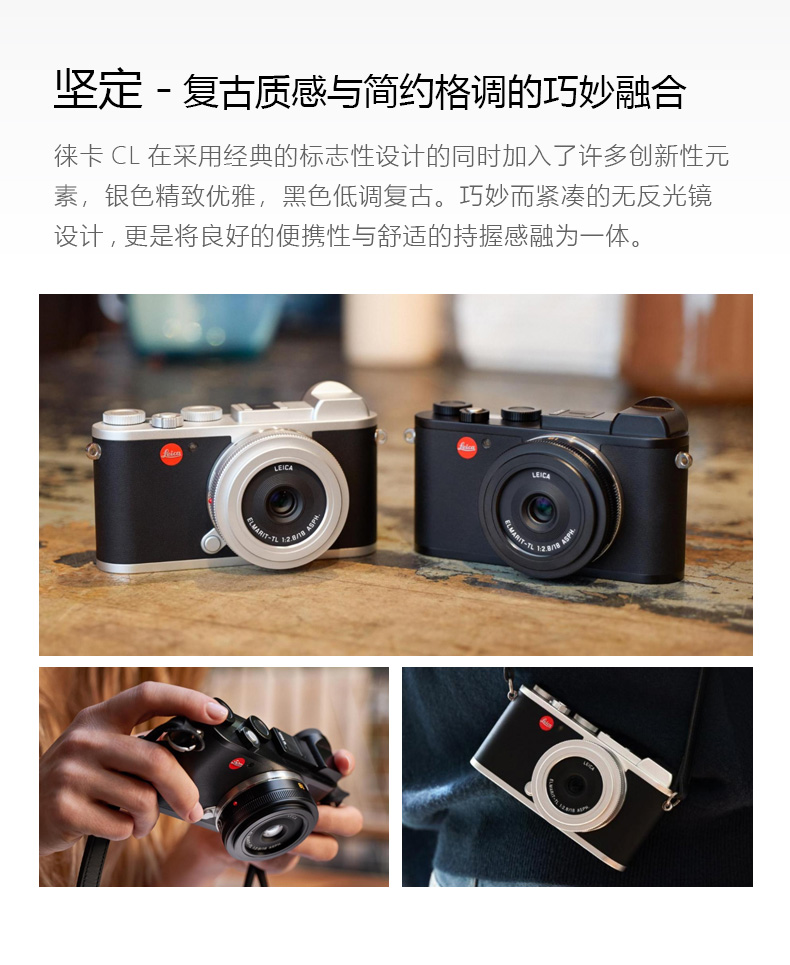 坚定 - 复古质感与简约格调的巧妙融合

徕卡 CL 在采用经典的标志性设计的同时加入了许多创新性元素，银色精致优雅，黑色低调复古。巧妙而紧凑的无反光镜设计，更是将良好的便携性与舒适的持握感融为一体。

Leica

LEICA

ELMARIT-TL 1:2.8/18 ASPH.

Leica

LEICA

ELMARIT-TL 1:2.8/18 ASPH.

LEICA

ELMARIT-TL 1:2.8/18 ASPH.